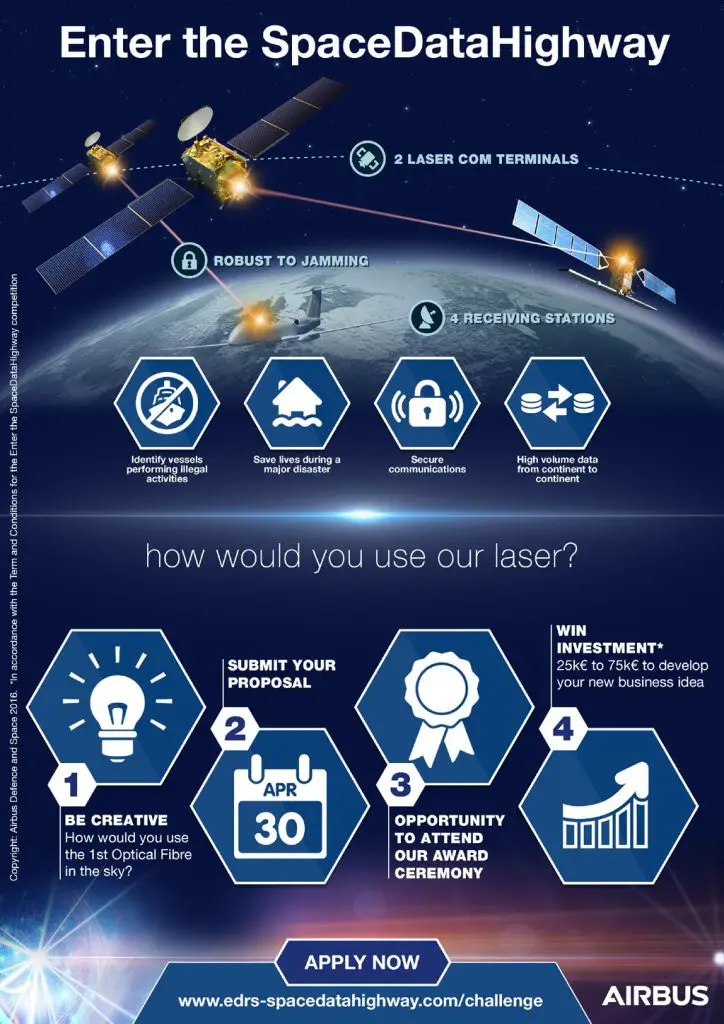 Enter the SpaceDataHighway

2 LASER COM TERMINALS

ROBUST TO JAMMING

4 RECEIVING STATIONS

Identify vessels performing illegal activities

Save lives during a major disaster

Secure communications

High volume data from continent to continent

how would you use our laser?

1
BE CREATIVE
How would you use the 1st Optical Fibre in the sky?

SUBMIT YOUR PROPOSAL
2
APR
30

3
OPPORTUNITY TO ATTEND OUR AWARD CEREMONY

WIN INVESTMENT*
25k€ to 75k€ to develop your new business idea
4

APPLY NOW

www.edrs-spacedatahighway.com/challenge

AIRBUS

Copyright: Airbus Defence and Space 2016. *In accordance with the Term and Conditions for the Enter the SpaceDataHighway competition